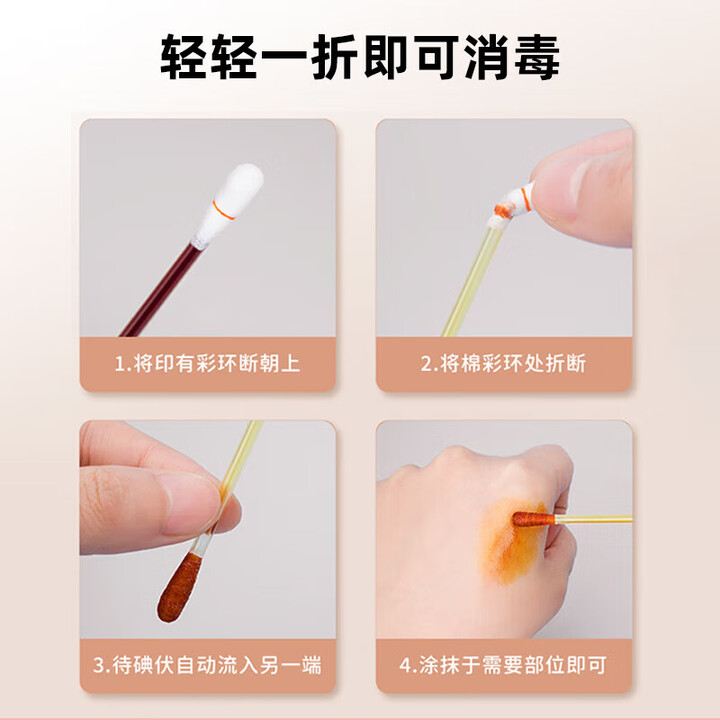 轻轻一折即可消毒

1.将印有彩环断朝上

2.将棉彩环处折断

3.待碘伏自动流入另一端

4.涂抹于需要部位即可