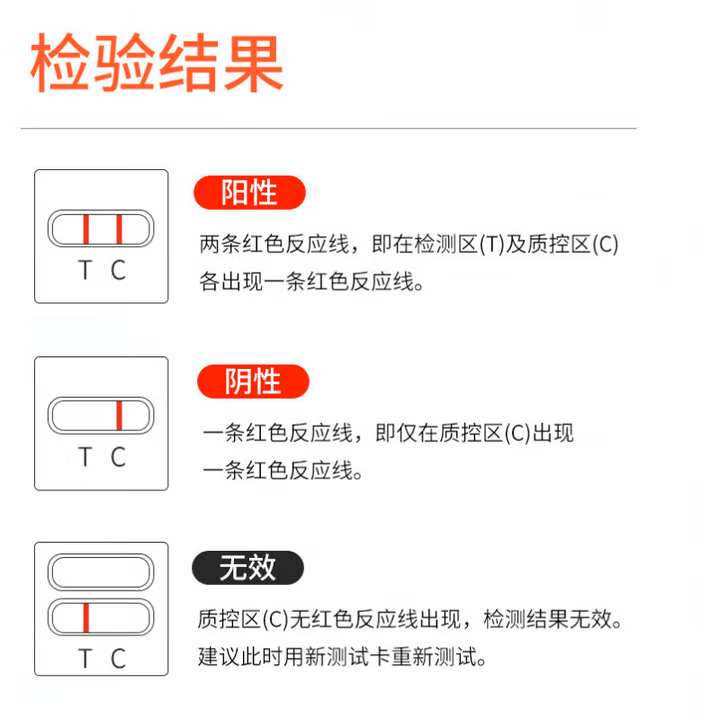 检验结果

T C

阳性

两条红色反应线，即在检测区(T)及质控区(C)各出现一条红色反应线。

T C

阴性

一条红色反应线，即仅在质控区(C)出现一条红色反应线。

T C

无效

质控区(C)无红色反应线出现，检测结果无效。建议此时用新测试卡重新测试。