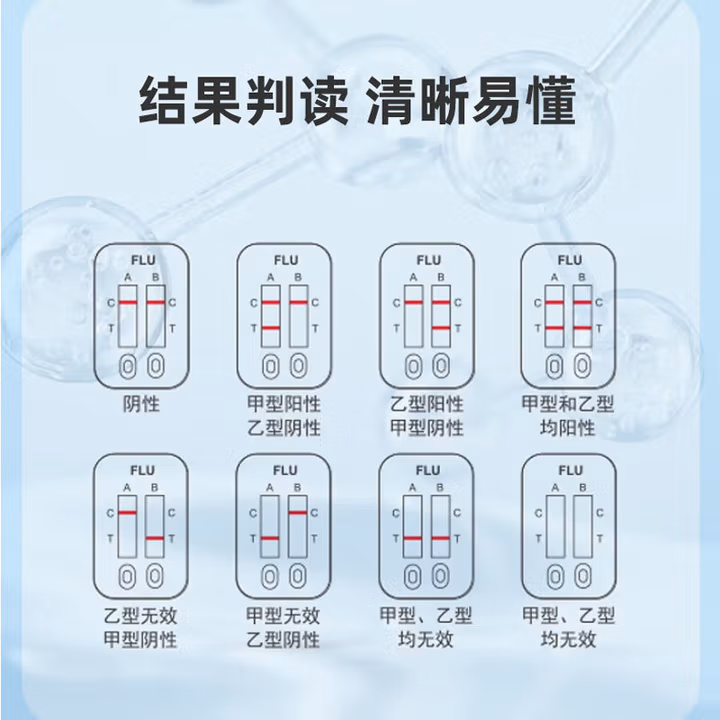 结果判读 清晰易懂

FLU
A B
C C
T T
阴性

FLU
A B
C C
T T
甲型阳性
乙型阴性

FLU
A B
C C
T T
乙型阳性
甲型阴性

FLU
A B
C C
T T
甲型和乙型
均阳性

FLU
A B
C C
T T
乙型无效
甲型阴性

FLU
A B
C C
T T
甲型无效
乙型阴性

FLU
A B
C C
T T
甲型、乙型
均无效

FLU
A B
C C
T T
甲型、乙型
均无效