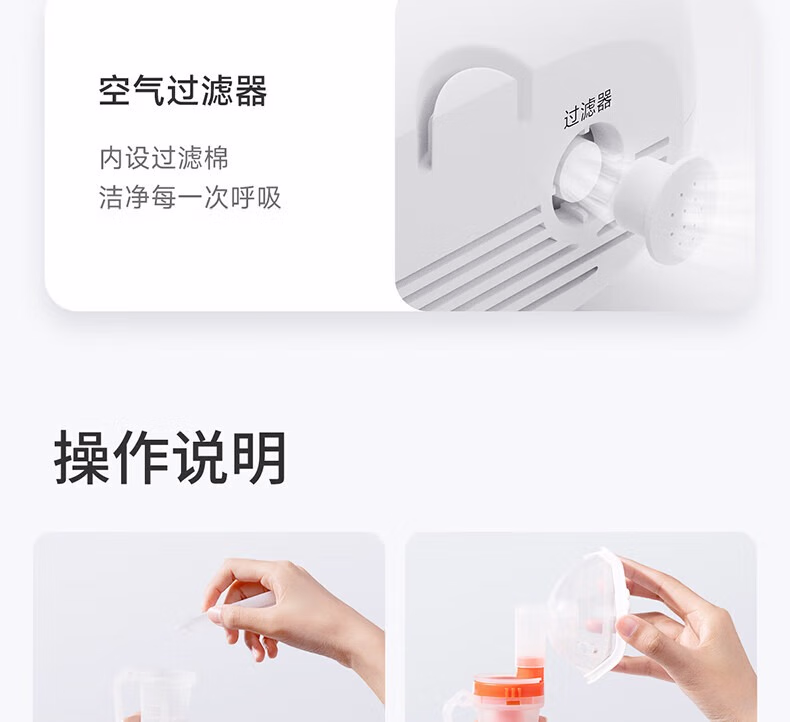 空气过滤器

内设过滤棉
洁净每一次呼吸

过滤器

操作说明