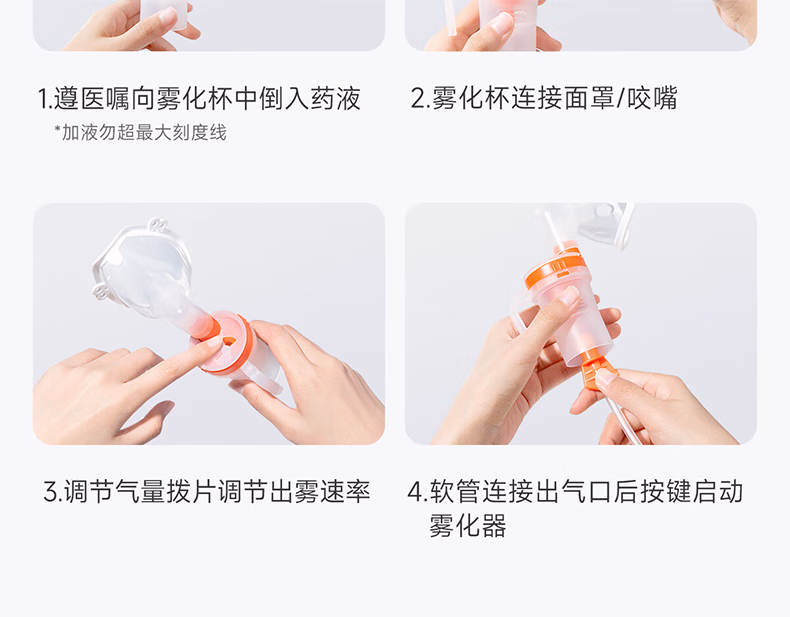 1.遵医嘱向雾化杯中倒入药液
*加液勿超最大刻度线

2.雾化杯连接面罩/咬嘴

3.调节气量拨片调节出雾速率

4.软管连接出气口后按键启动雾化器