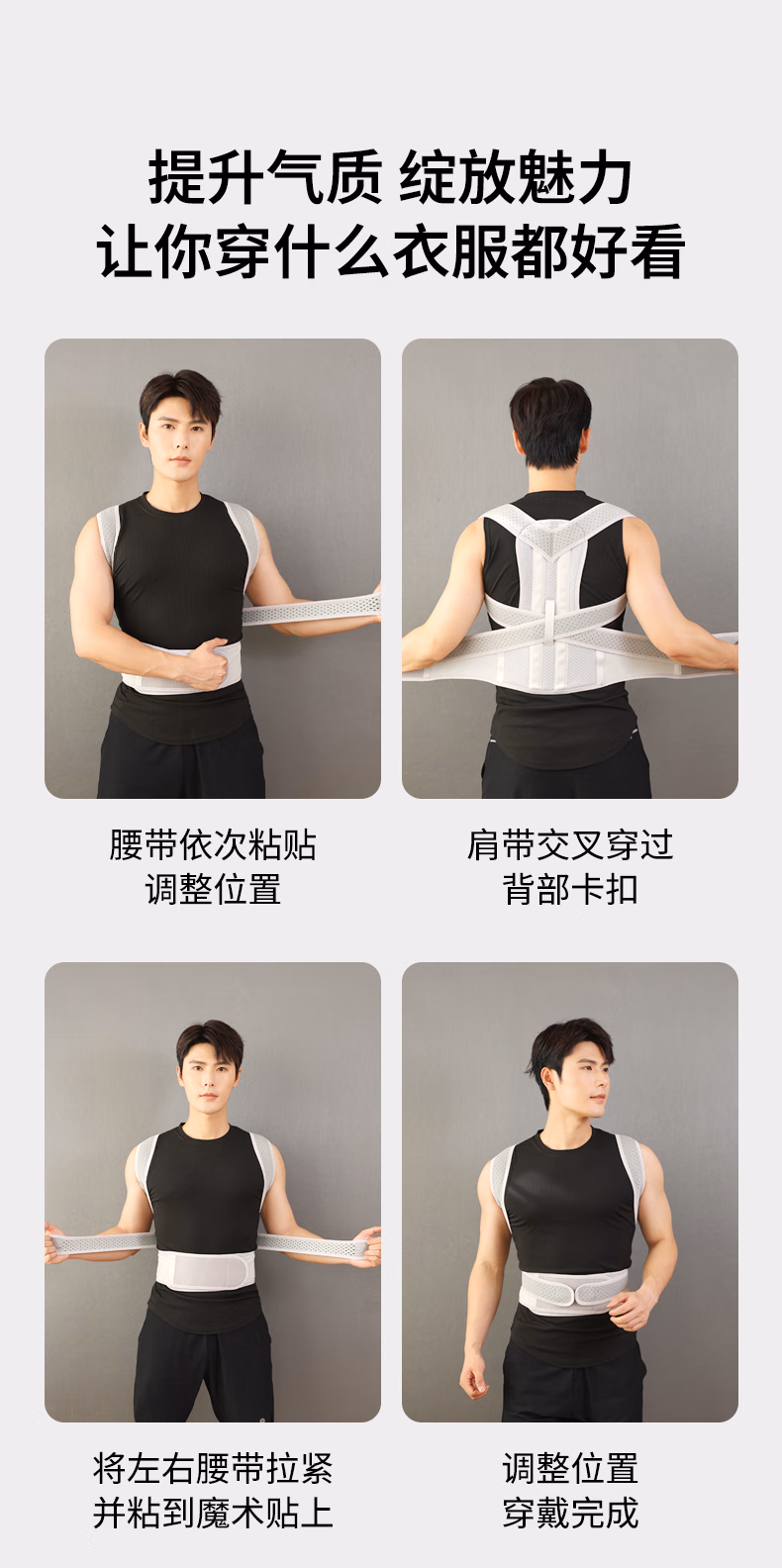 提升气质 绽放魅力
让你穿什么衣服都好看

腰带依次粘贴
调整位置

肩带交叉穿过
背部卡扣

将左右腰带拉紧
并粘到魔术贴上

调整位置
穿戴完成