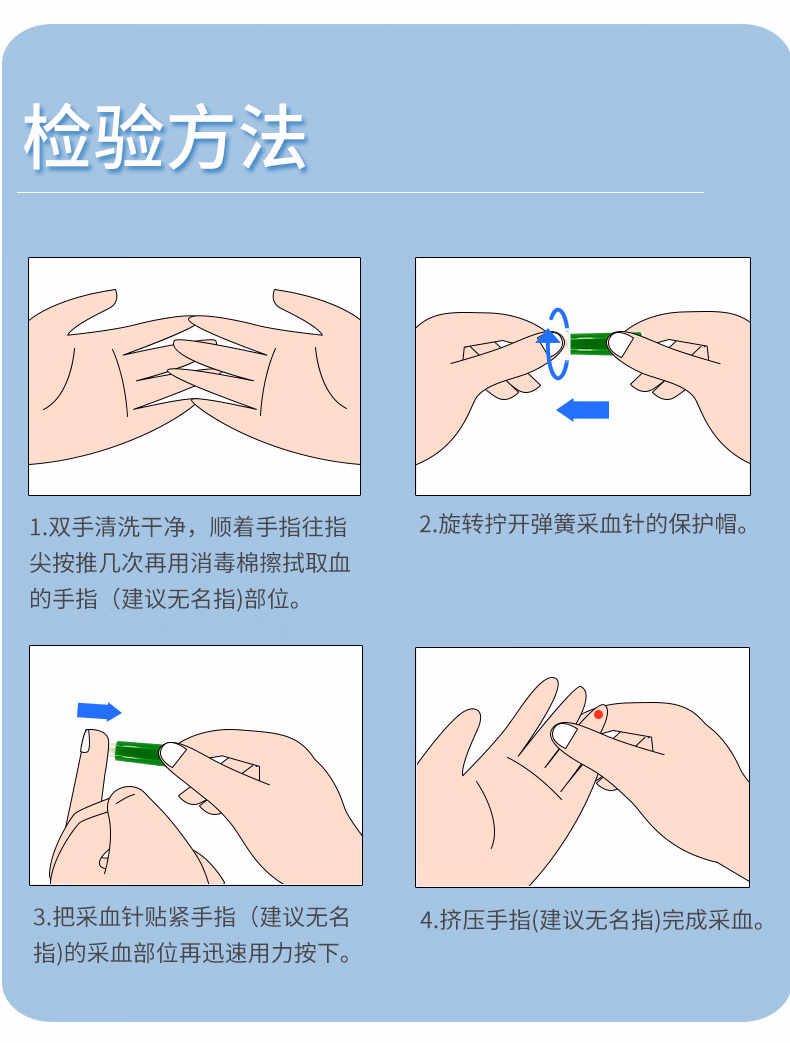 检验方法

1.双手清洗干净，顺着手指往指尖按推几次再用消毒棉擦拭取血的手指（建议无名指)部位。

2.旋转拧开弹簧采血针的保护帽。

3.把采血针贴紧手指（建议无名指)的采血部位再迅速用力按下。

4.挤压手指(建议无名指)完成采血。