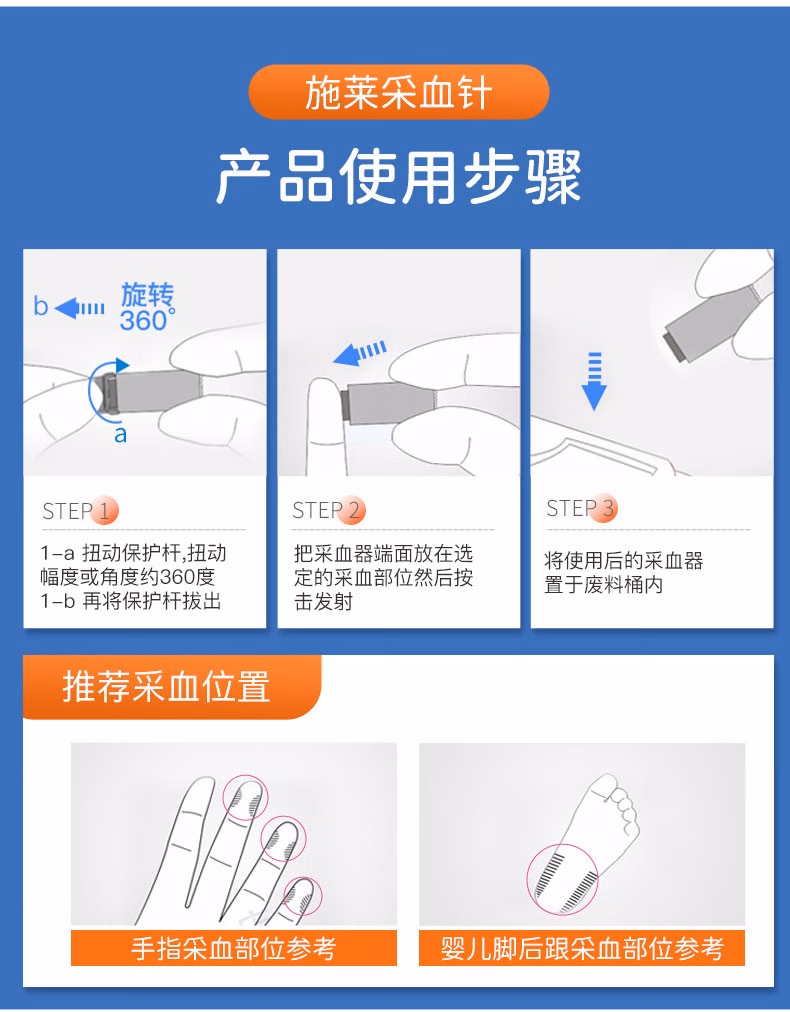 施莱采血针

产品使用步骤

b 旋转 360°

a

STEP 1

1-a 扭动保护杆,扭动幅度或角度约360度
1-b 再将保护杆拔出

STEP 2

把采血器端面放在选定的采血部位然后按击发射

STEP 3

将使用后的采血器置于废料桶内

推荐采血位置

手指采血部位参考

婴儿脚后跟采血部位参考