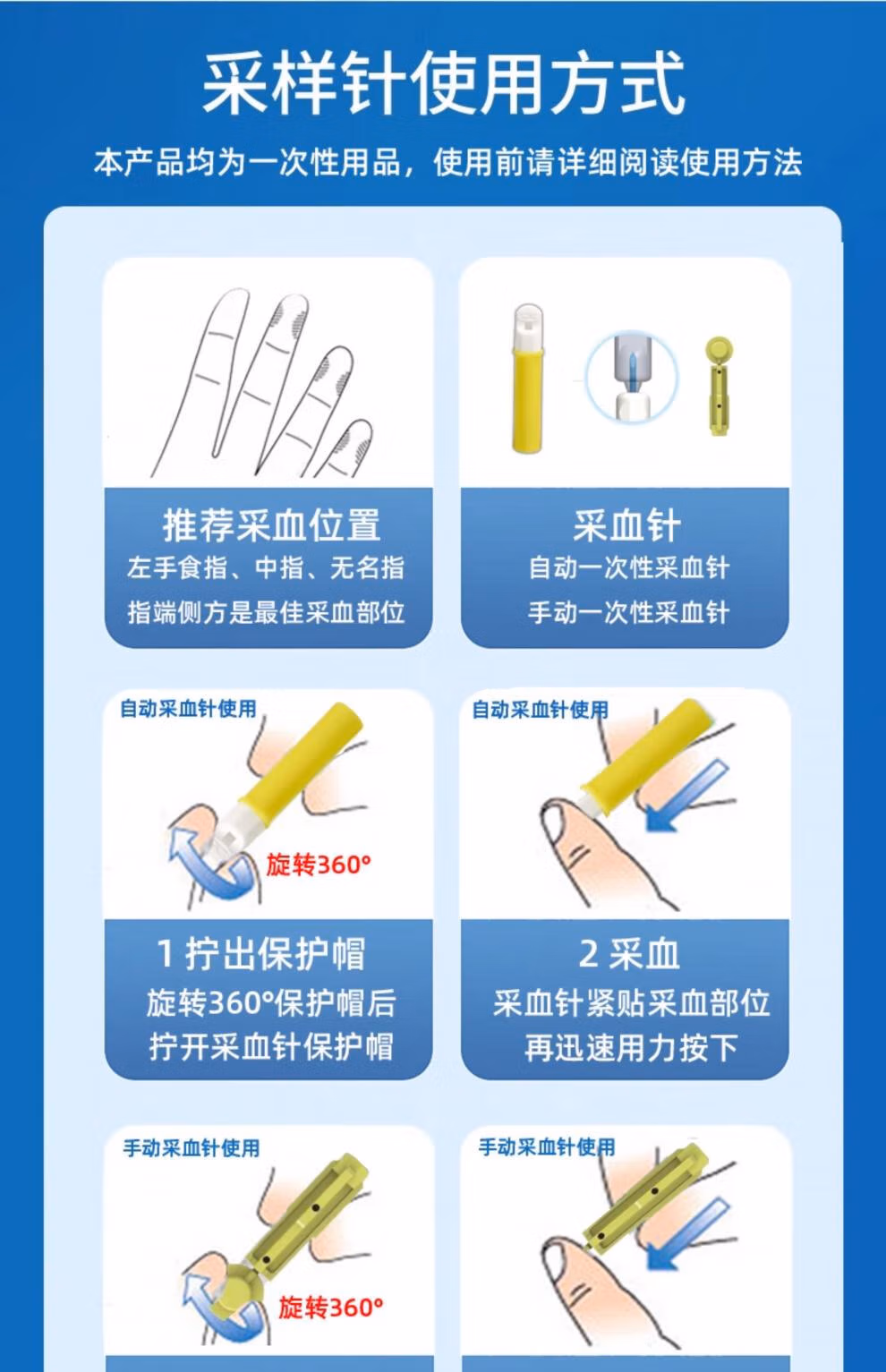 采样针使用方式

本产品均为一次性用品，使用前请详细阅读使用方法

推荐采血位置
左手食指、中指、无名指
指端侧方是最佳采血部位

采血针
自动一次性采血针
手动一次性采血针

自动采血针使用
旋转360°

1 拧出保护帽
旋转360°保护帽后
拧开采血针保护帽

自动采血针使用

2 采血
采血针紧贴采血部位
再迅速用力按下

手动采血针使用
旋转360°

手动采血针使用