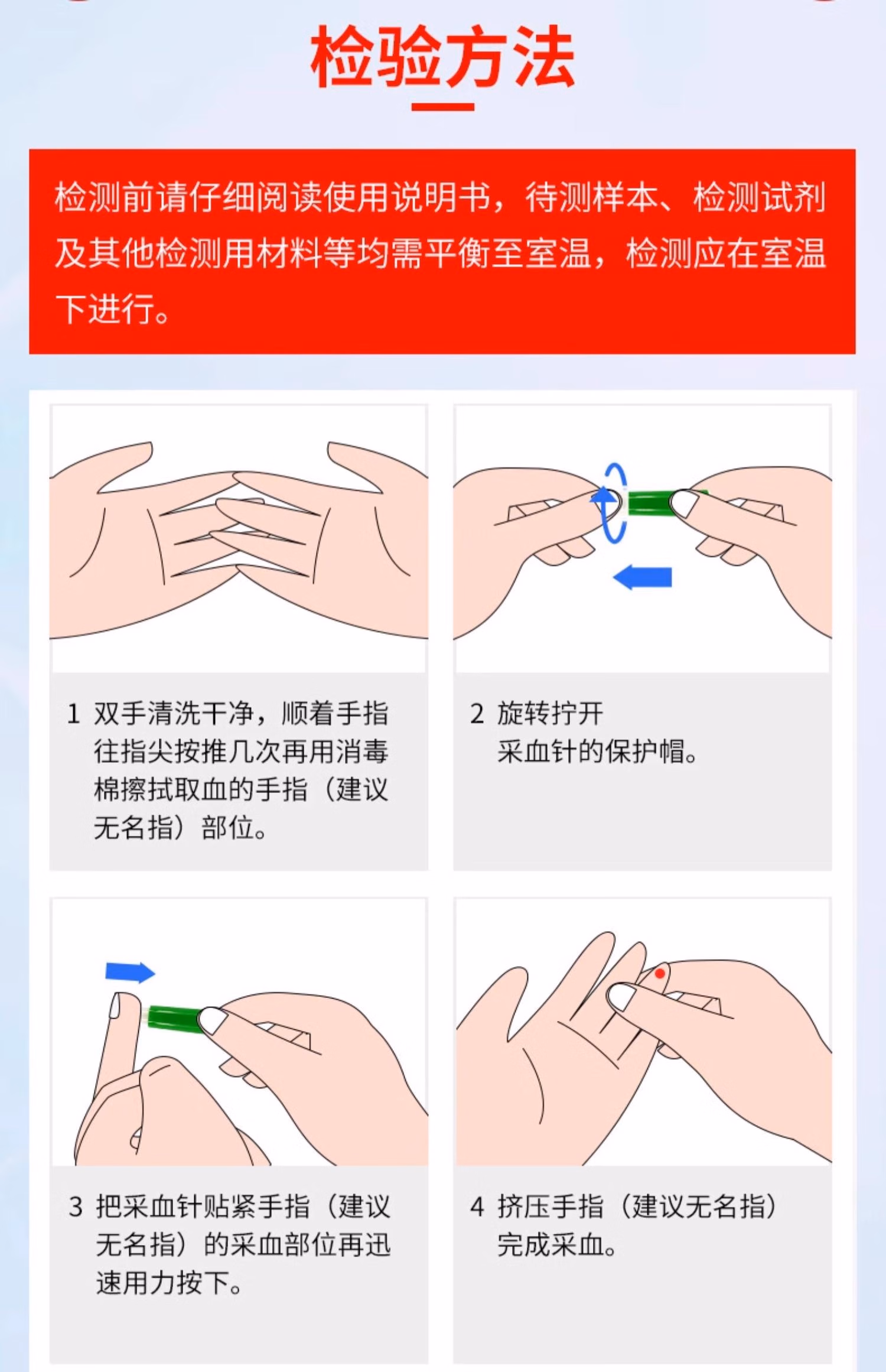 检验方法

检测前请仔细阅读使用说明书，待测样本、检测试剂及其他检测用材料等均需平衡至室温，检测应在室温下进行。

1 双手清洗干净，顺着手指往指尖按推几次再用消毒棉擦拭取血的手指（建议无名指）部位。

2 旋转拧开采血针的保护帽。

3 把采血针贴紧手指（建议无名指）的采血部位再迅速用力按下。

4 挤压手指（建议无名指）完成采血。