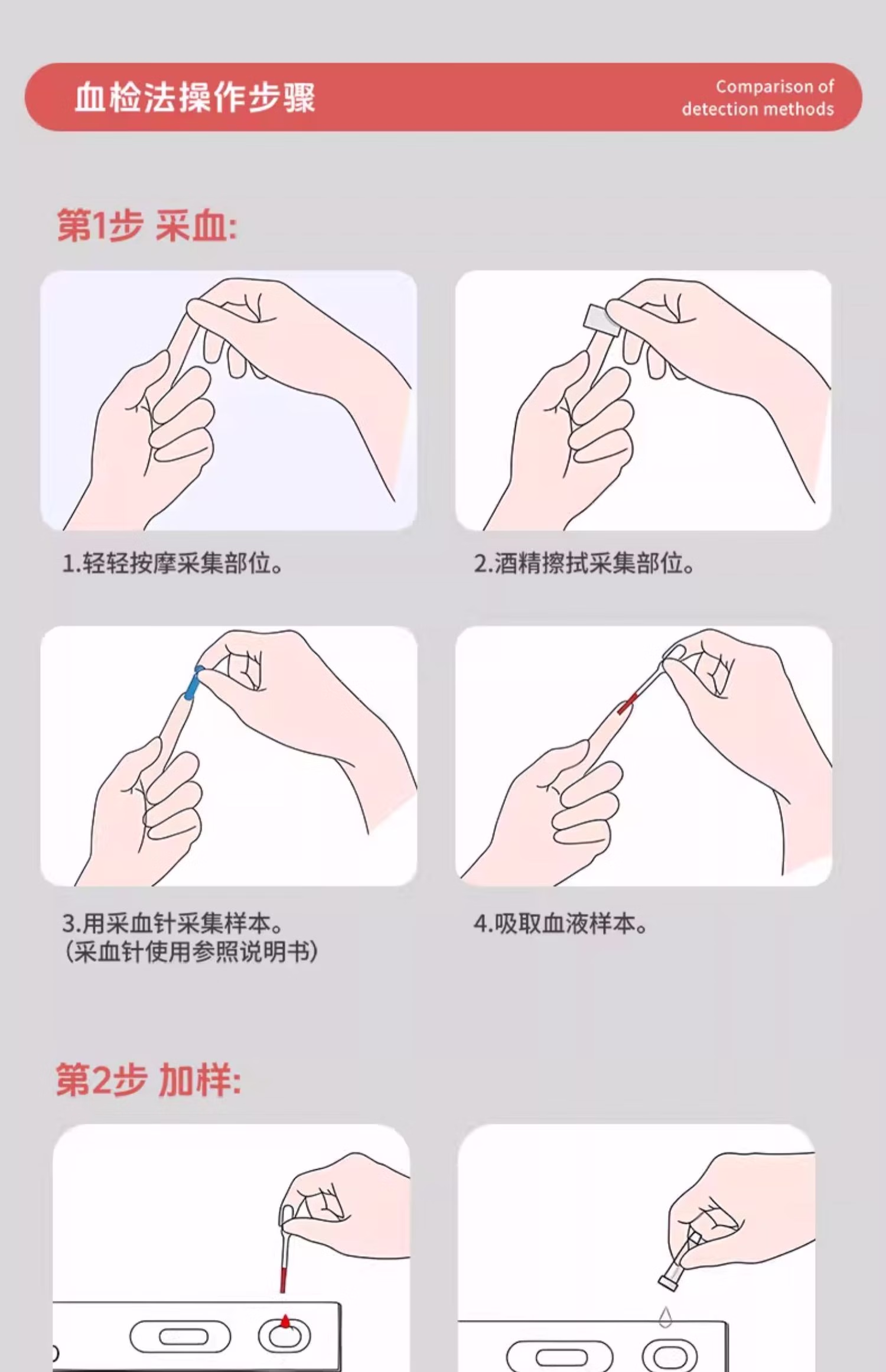 血检法操作步骤

Comparison of detection methods

第1步 采血:

1.轻轻按摩采集部位。

2.酒精擦拭采集部位。

3.用采血针采集样本。
(采血针使用参照说明书)

4.吸取血液样本。

第2步 加样: