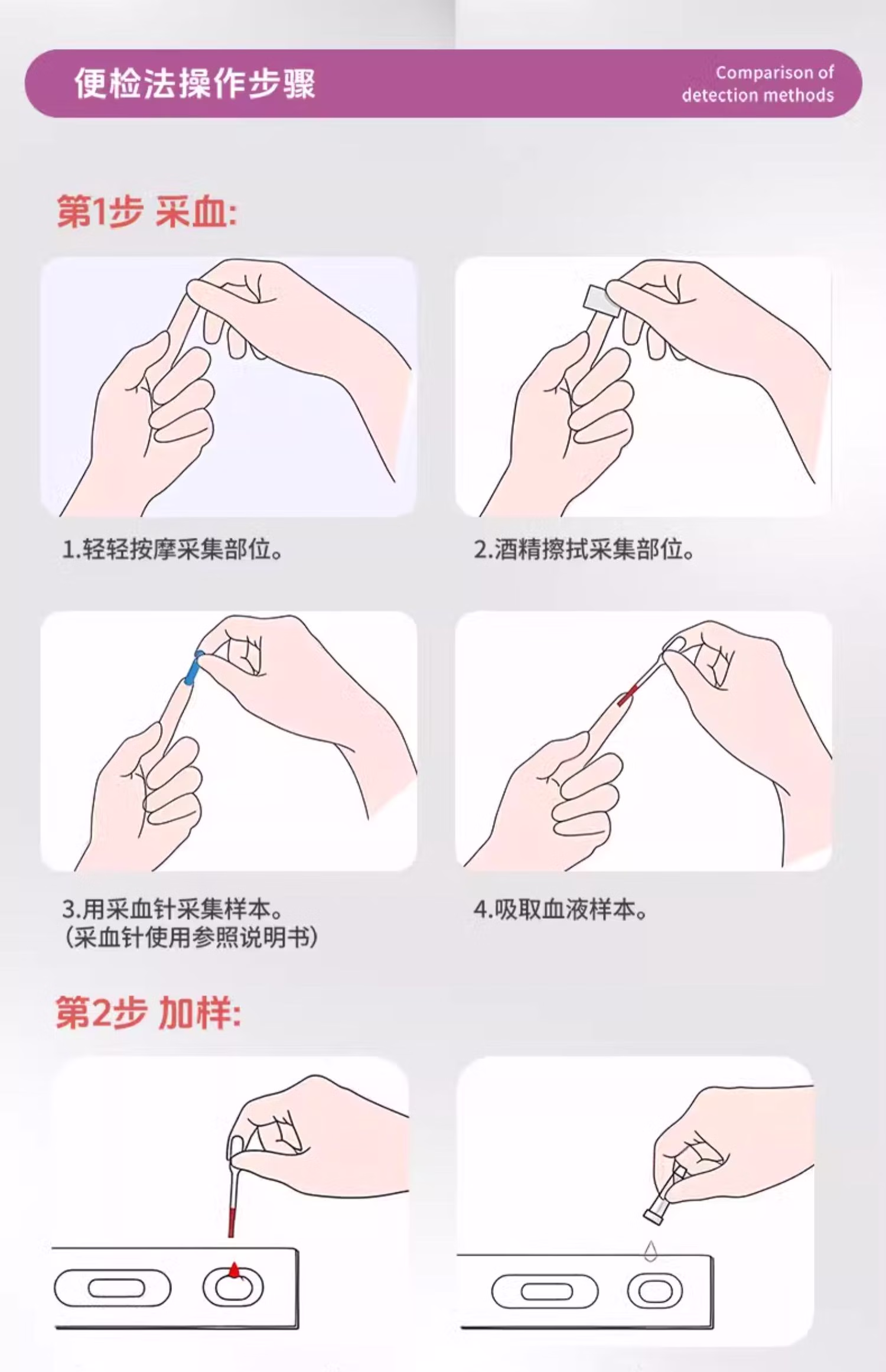 便检法操作步骤

Comparison of detection methods

第1步 采血:

1.轻轻按摩采集部位。

2.酒精擦拭采集部位。

3.用采血针采集样本。
(采血针使用参照说明书)

4.吸取血液样本。

第2步 加样: