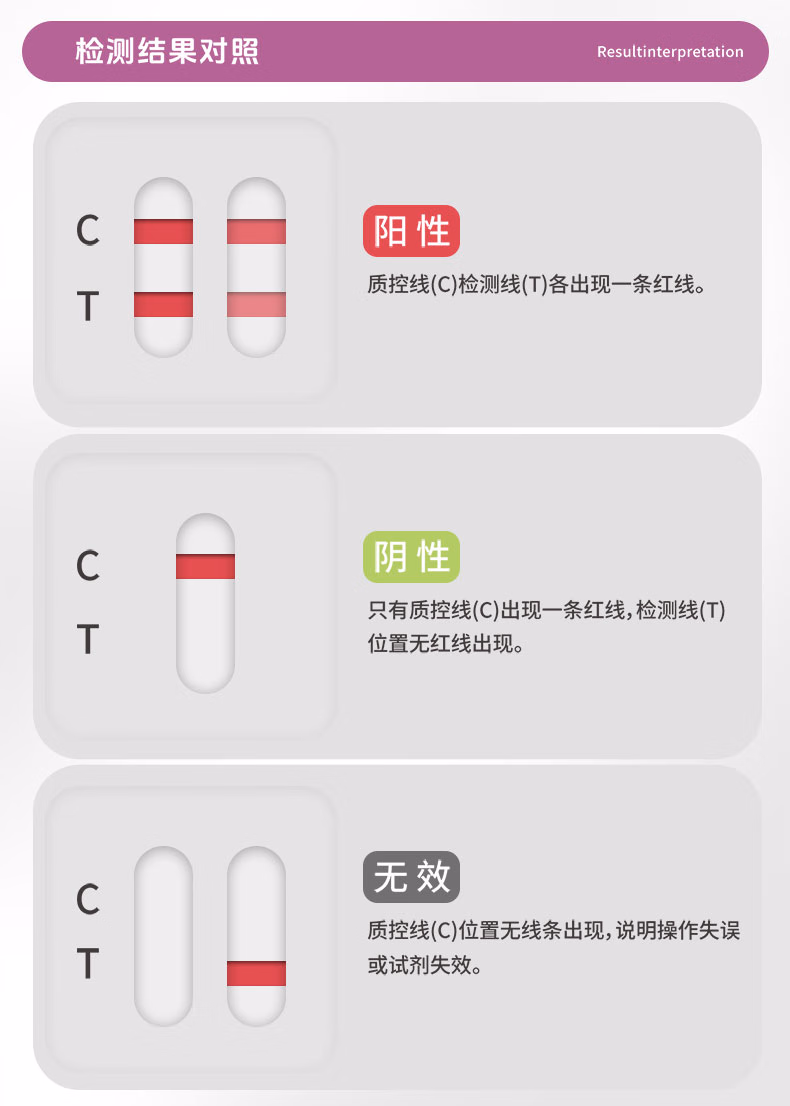 检测结果对照

Resultinterpretation

C
T

阳性

质控线(C)检测线(T)各出现一条红线。

C
T

阴性

只有质控线(C)出现一条红线，检测线(T)位置无红线出现。

C
T

无效

质控线(C)位置无线条出现，说明操作失误或试剂失效。