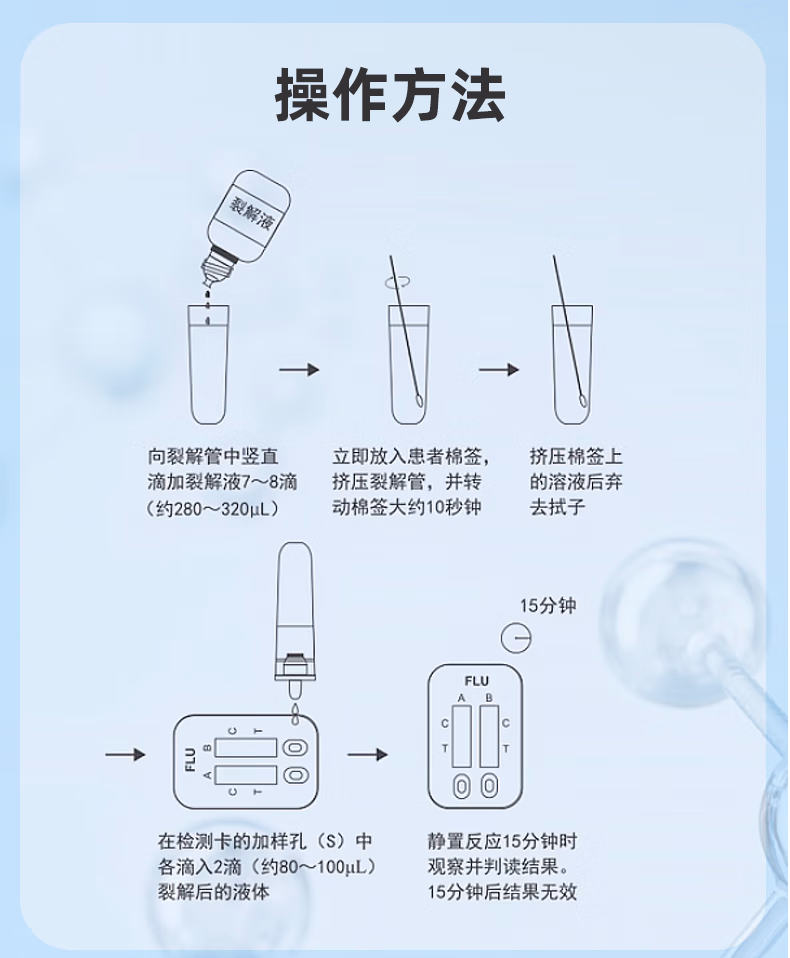 操作方法

裂解液

向裂解管中竖直滴加裂解液7～8滴（约280～320μL）

立即放入患者棉签，挤压裂解管，并转动棉签大约10秒钟

挤压棉签上的溶液后弃去拭子

FLU
A B
C T
C T

在检测卡的加样孔（S）中各滴入2滴（约80～100μL）裂解后的液体

15分钟

FLU
A B
C C
T T

静置反应15分钟时观察并判读结果。15分钟后结果无效