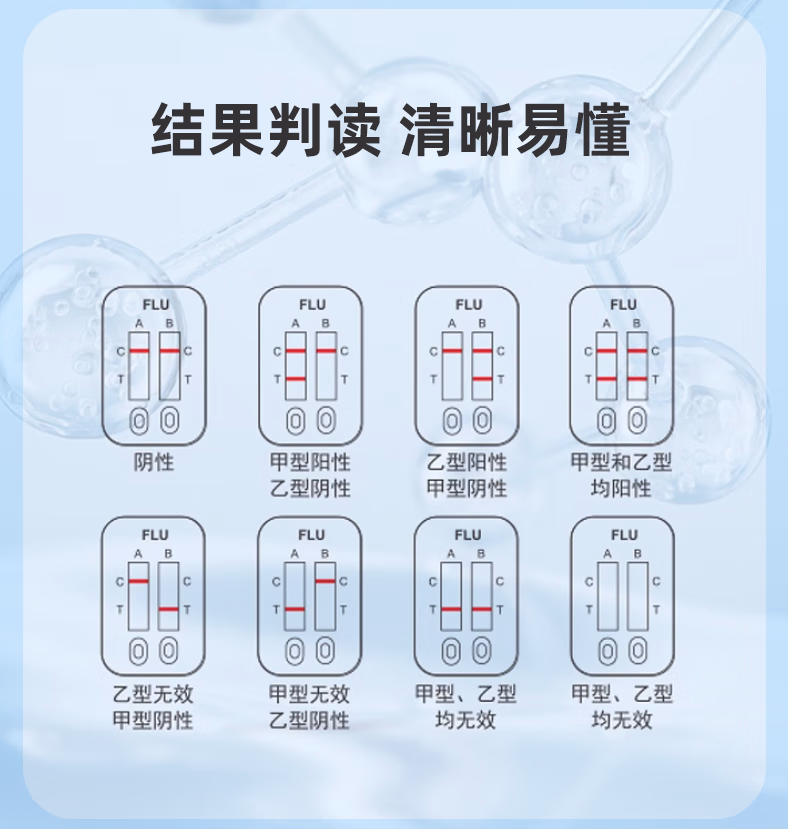 结果判读 清晰易懂

FLU
A B
C C
T T
阴性

FLU
A B
C C
T T
甲型阳性
乙型阴性

FLU
A B
C C
T T
乙型阳性
甲型阴性

FLU
A B
C C
T T
甲型和乙型
均阳性

FLU
A B
C C
T T
乙型无效
甲型阴性

FLU
A B
C C
T T
甲型无效
乙型阴性

FLU
A B
C C
T T
甲型、乙型
均无效

FLU
A B
C C
T T
甲型、乙型
均无效