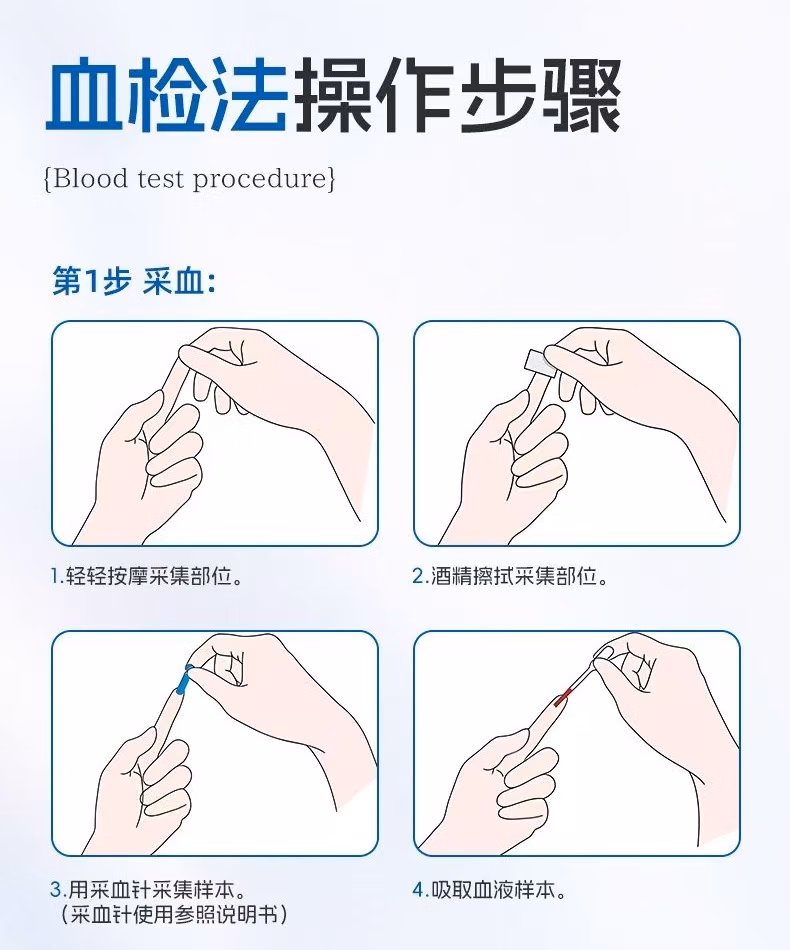 血检法操作步骤

{Blood test procedure}

第1步 采血:

1.轻轻按摩采集部位。

2.酒精擦拭采集部位。

3.用采血针采集样本。
（采血针使用参照说明书）

4.吸取血液样本。