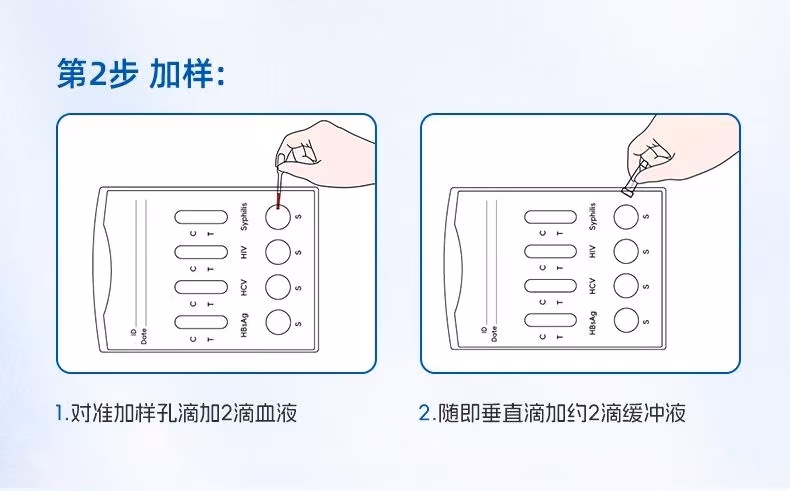 第2步 加样:

ID
Date
C T
C T
C T
C T
Syphilis
HIV
HCV
HBsAg
S
S
S
S

1.对准加样孔滴加2滴血液

ID
Date
C T
C T
C T
C T
Syphilis
HIV
HCV
HBsAg
S
S
S
S

2.随即垂直滴加约2滴缓冲液