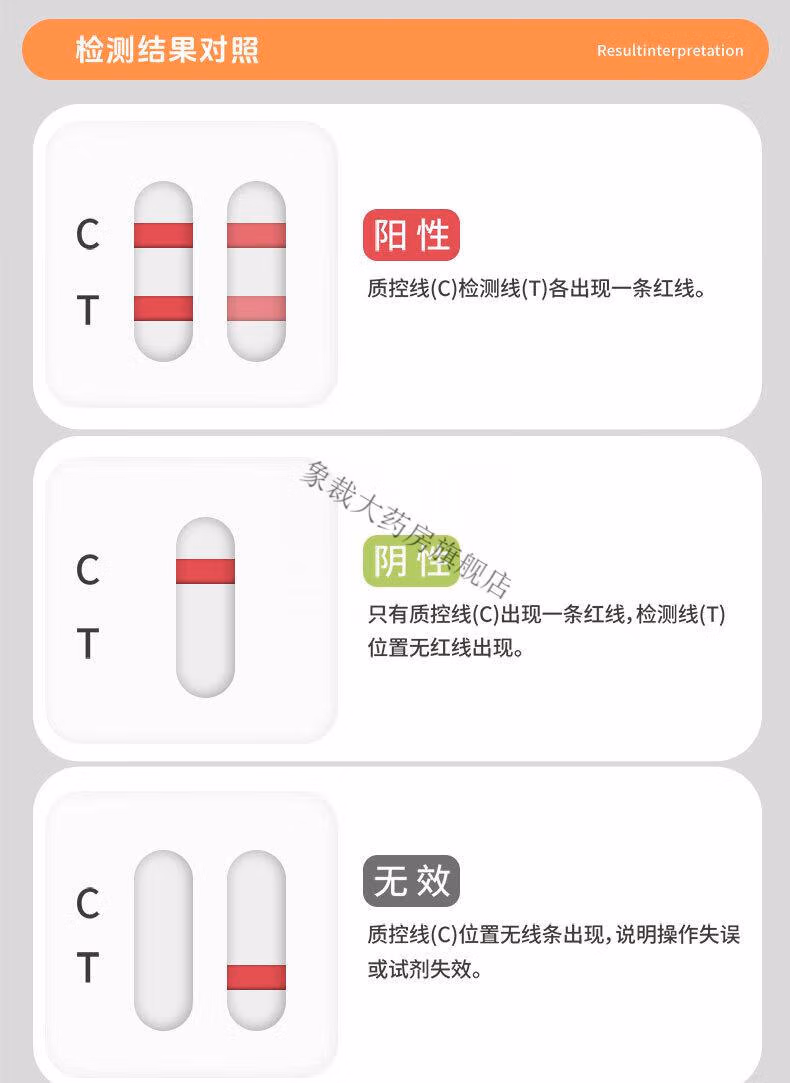 检测结果对照

Resultinterpretation

C
T

阳性

质控线(C)检测线(T)各出现一条红线。

象栽大药房旗舰店

C
T

阴性

只有质控线(C)出现一条红线,检测线(T)位置无红线出现。

C
T

无效

质控线(C)位置无线条出现,说明操作失误或试剂失效。