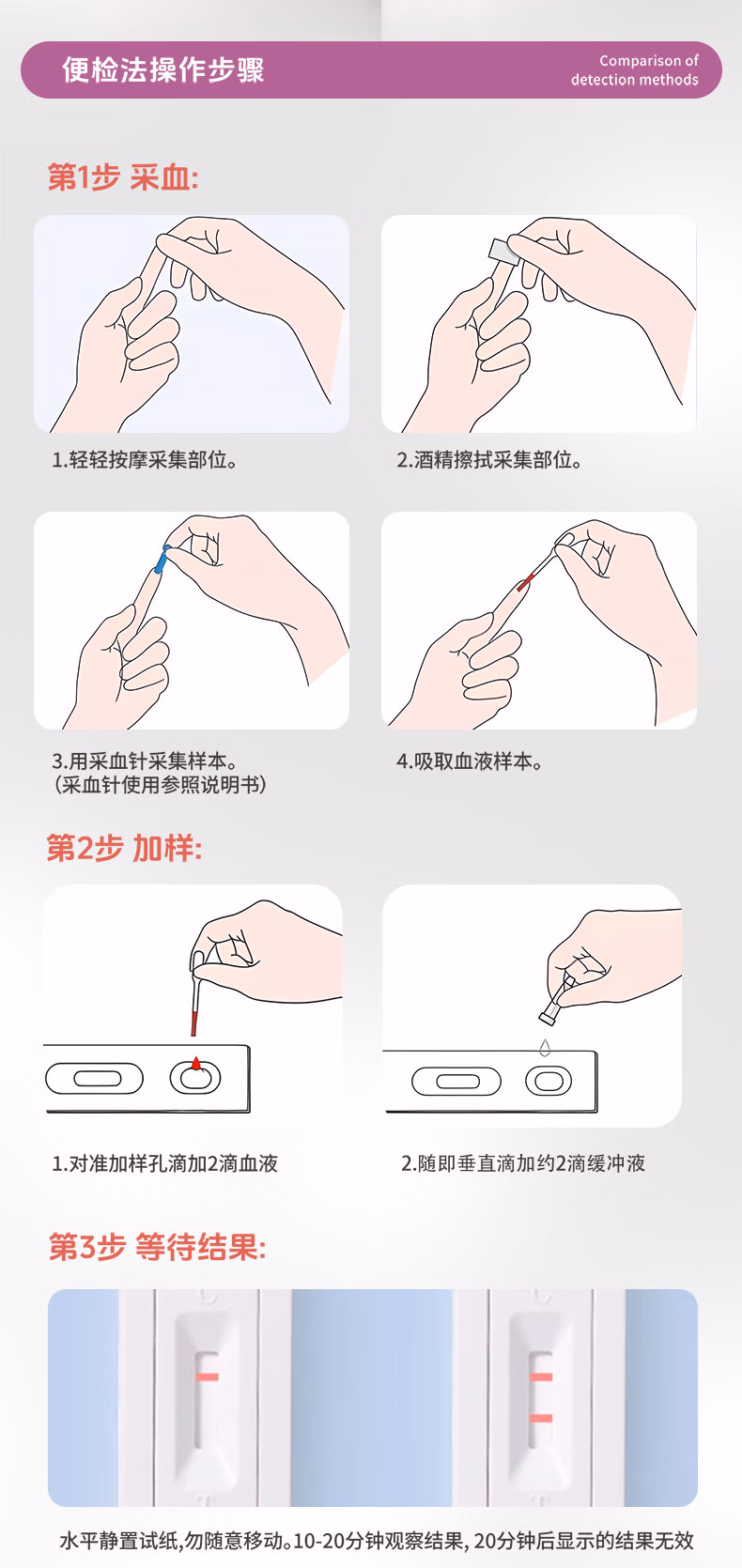 便检法操作步骤

Comparison of detection methods

第1步 采血:

1.轻轻按摩采集部位。

2.酒精擦拭采集部位。

3.用采血针采集样本。
(采血针使用参照说明书)

4.吸取血液样本。

第2步 加样:

1.对准加样孔滴加2滴血液

2.随即垂直滴加约2滴缓冲液

第3步 等待结果:

水平静置试纸,勿随意移动。10-20分钟观察结果, 20分钟后显示的结果无效