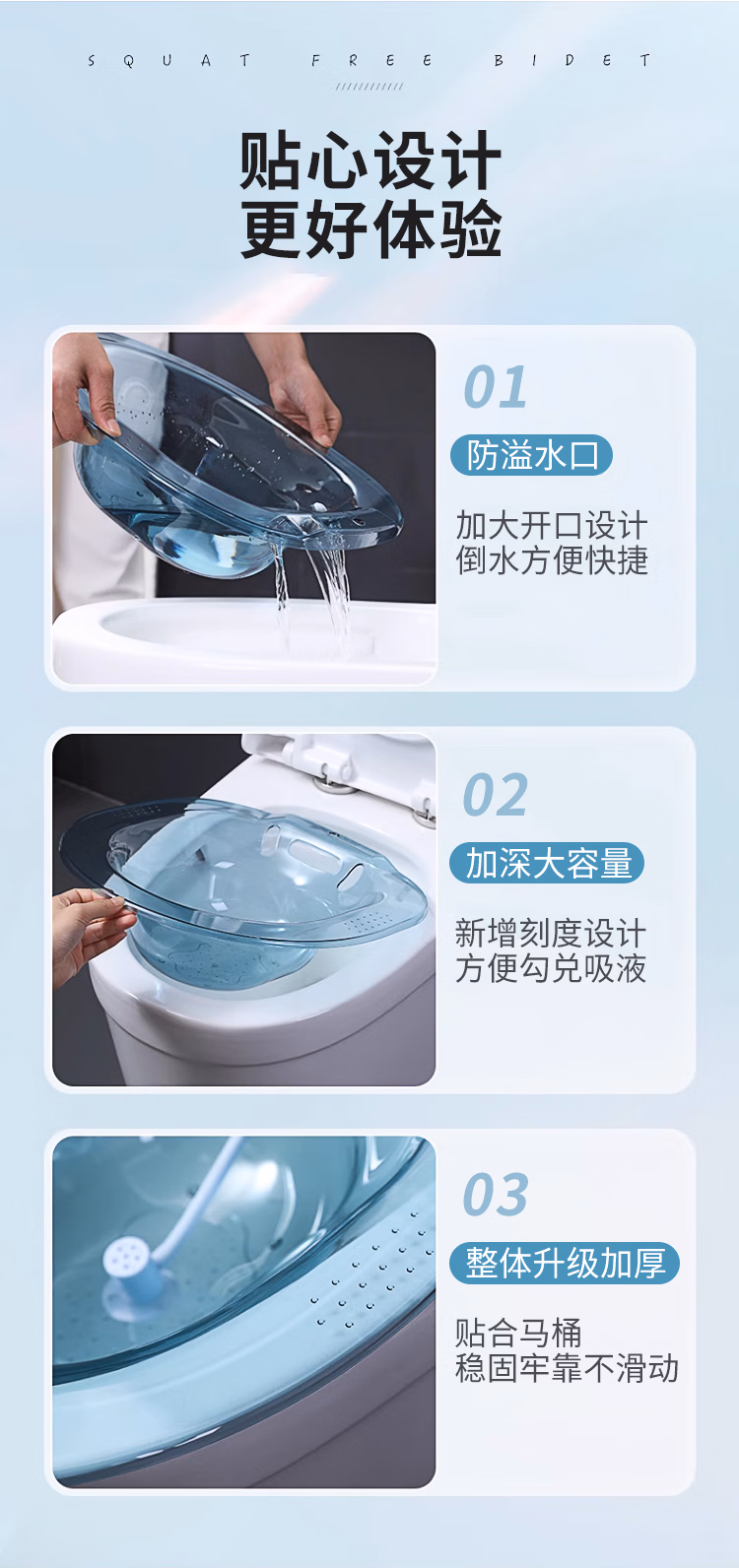 SQUAT FREE BIDET

贴心设计
更好体验

01
防溢水口
加大开口设计
倒水方便快捷

02
加深大容量
新增刻度设计
方便勾兑吸液

03
整体升级加厚
贴合马桶
稳固牢靠不滑动