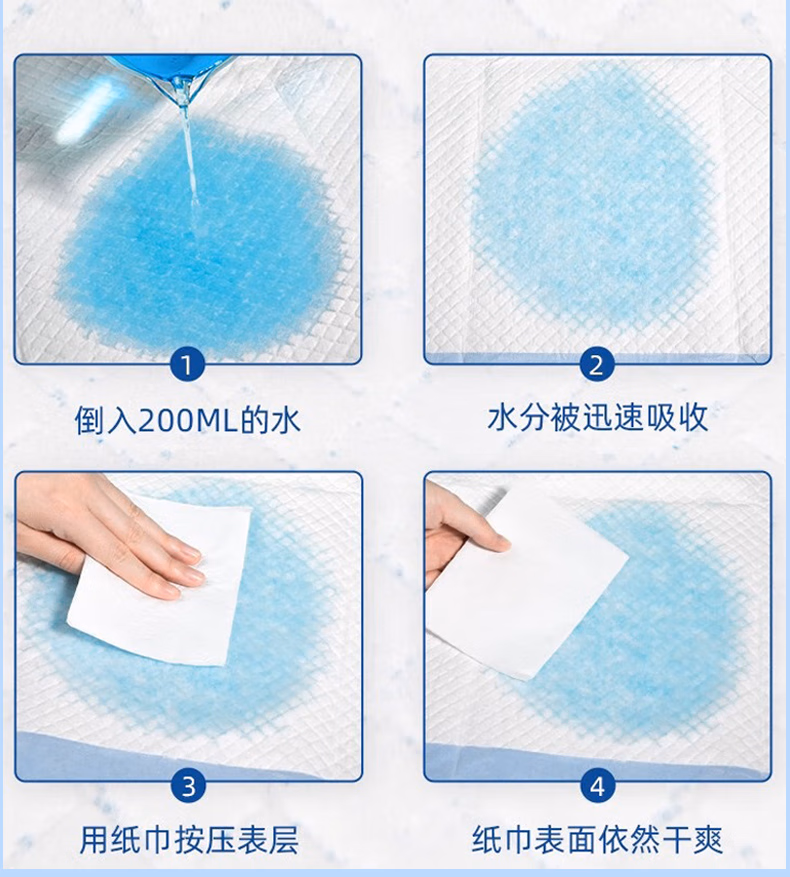 1
倒入200ML的水

2
水分被迅速吸收

3
用纸巾按压表层

4
纸巾表面依然干爽