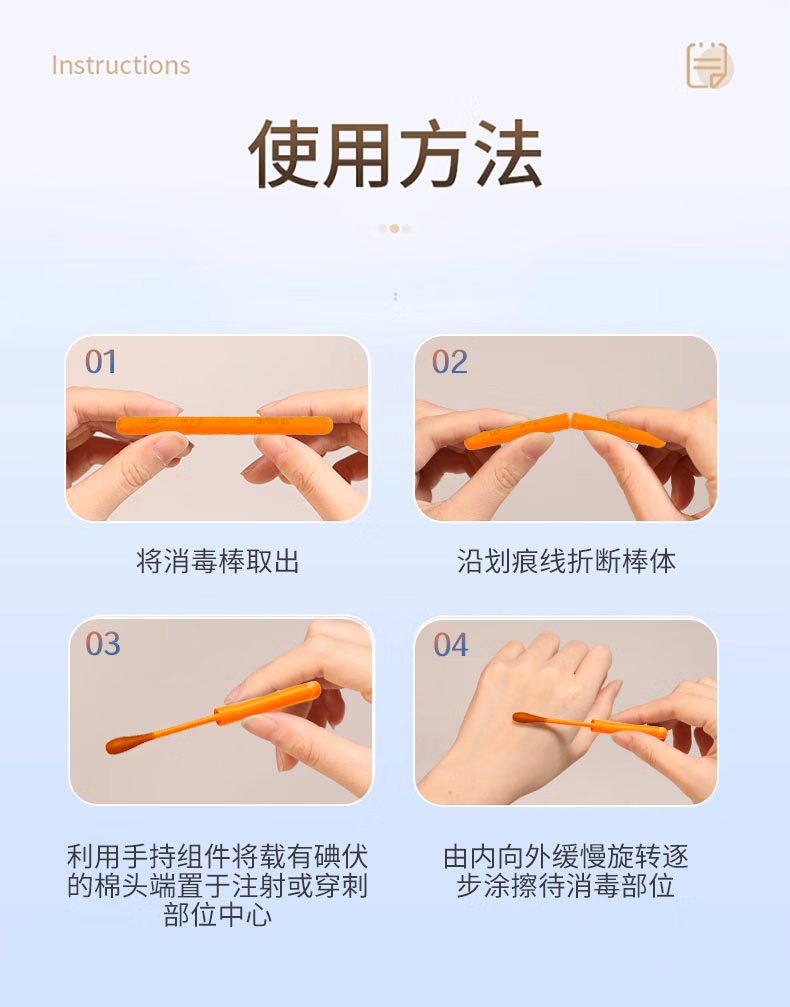 Instructions

使用方法

01

将消毒棒取出

02

沿划痕线折断棒体

03

利用手持组件将载有碘伏的棉头端置于注射或穿刺部位中心

04

由内向外缓慢旋转逐步涂擦待消毒部位