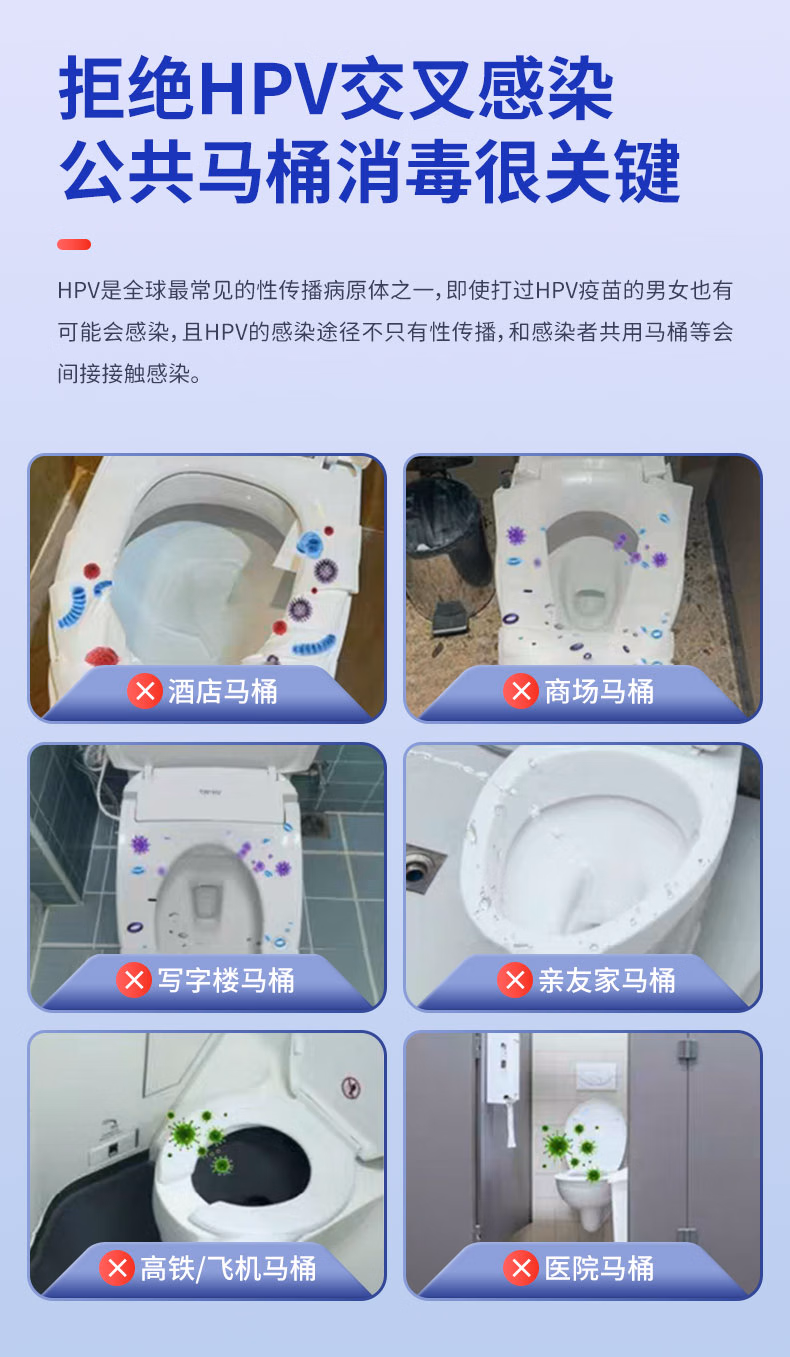 拒绝HPV交叉感染
公共马桶消毒很关键

HPV是全球最常见的性传播病原体之一，即使打过HPV疫苗的男女也有可能会感染，且HPV的感染途径不只有性传播，和感染者共用马桶等会间接接触感染。

酒店马桶

商场马桶

写字楼马桶

亲友家马桶

高铁/飞机马桶

医院马桶