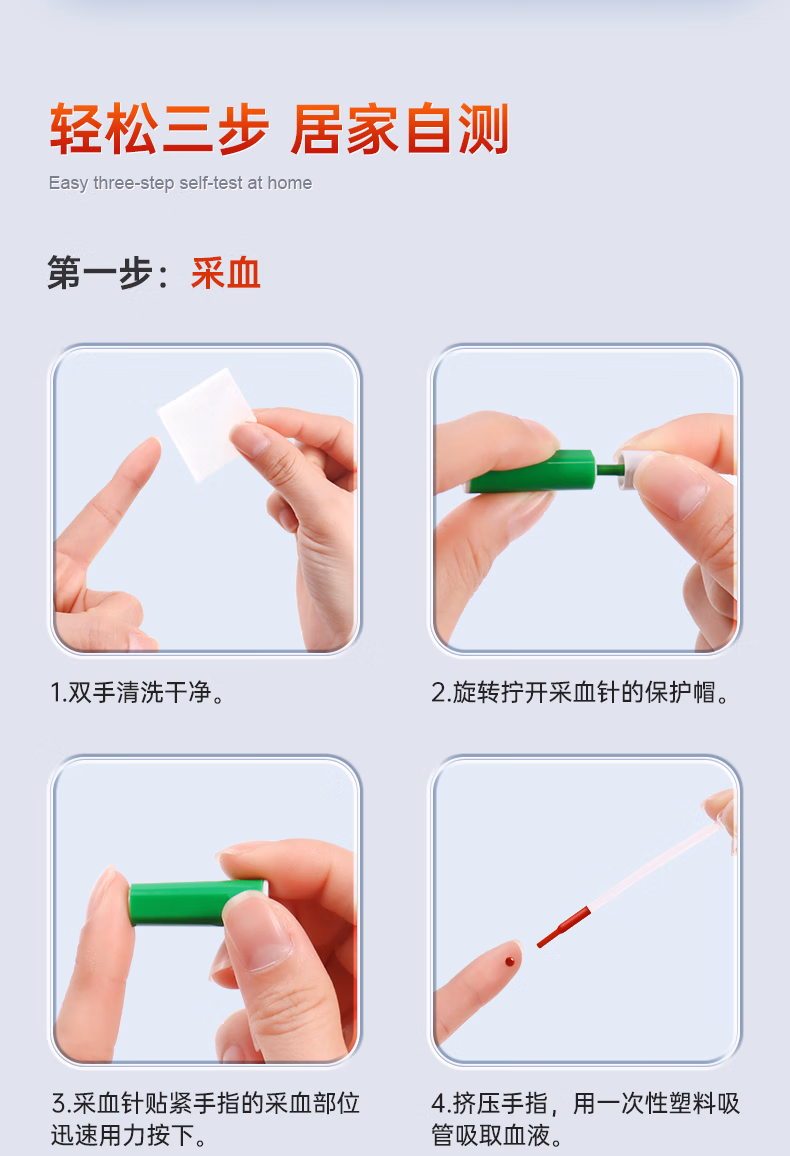 轻松三步 居家自测

Easy three-step self-test at home

第一步：采血

1.双手清洗干净。

2.旋转拧开采血针的保护帽。

3.采血针贴紧手指的采血部位迅速用力按下。

4.挤压手指，用一次性塑料吸管吸取血液。