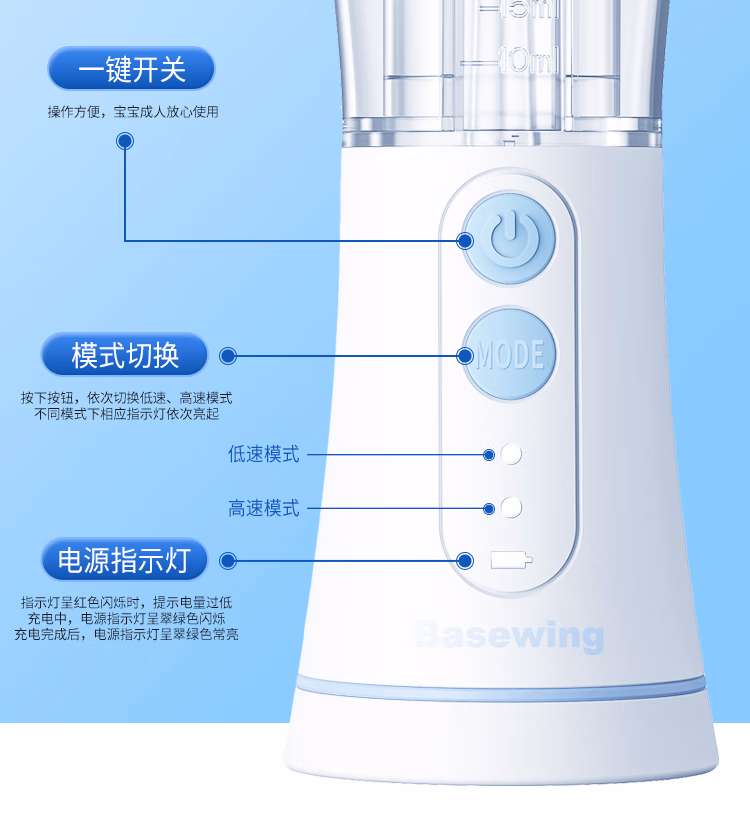 15ml
10ml

一键开关

操作方便，宝宝成人放心使用

模式切换

按下按钮，依次切换低速、高速模式
不同模式下相应指示灯依次亮起

MODE

低速模式

高速模式

电源指示灯

指示灯呈红色闪烁时，提示电量过低
充电中，电源指示灯呈翠绿色闪烁
充电完成后，电源指示灯呈翠绿色常亮

Basewing