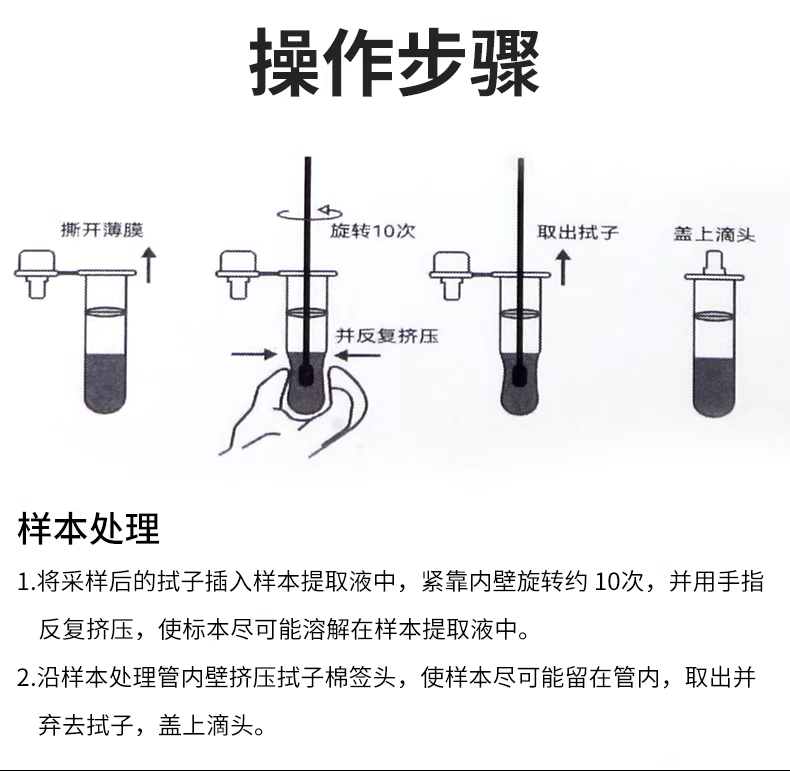 操作步骤

撕开薄膜

旋转10次

并反复挤压

取出拭子

盖上滴头

样本处理

1.将采样后的拭子插入样本提取液中，紧靠内壁旋转约 10次，并用手指反复挤压，使标本尽可能溶解在样本提取液中。

2.沿样本处理管内壁挤压拭子棉签头，使样本尽可能留在管内，取出并弃去拭子，盖上滴头。